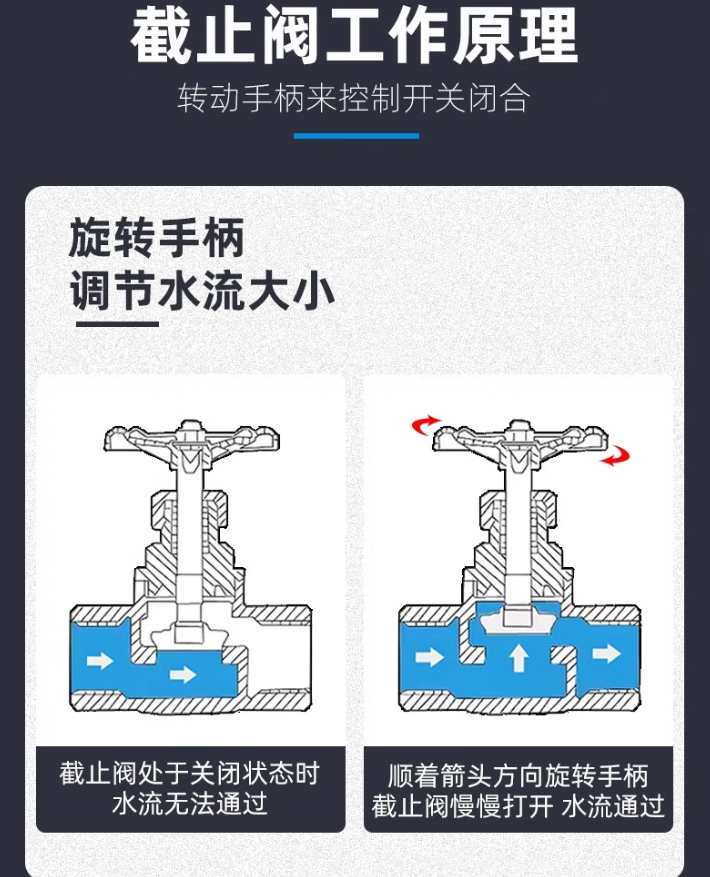 截止阀工作原理

转动手柄来控制开关闭合

旋转手柄
调节水流大小

截止阀处于关闭状态时
水流无法通过

顺着箭头方向旋转手柄
截止阀慢慢打开 水流通过